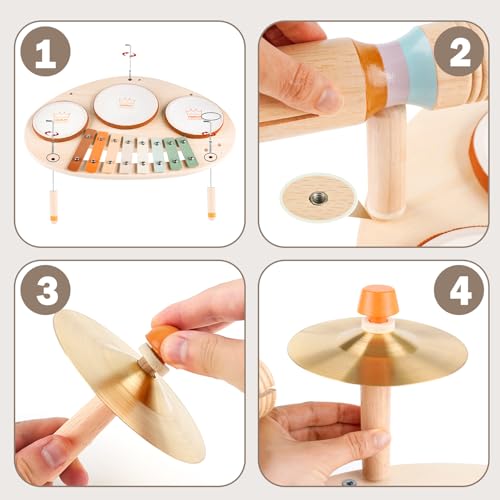 1

2

3

4